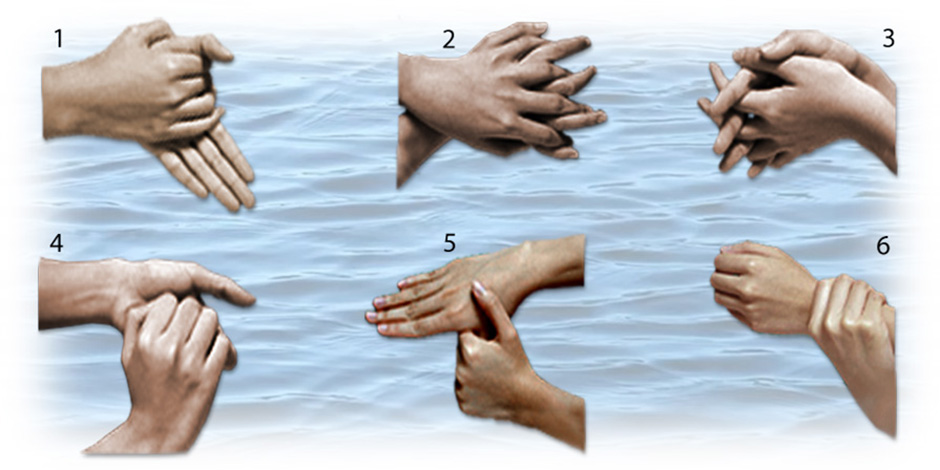 1

2

3

4

5

6